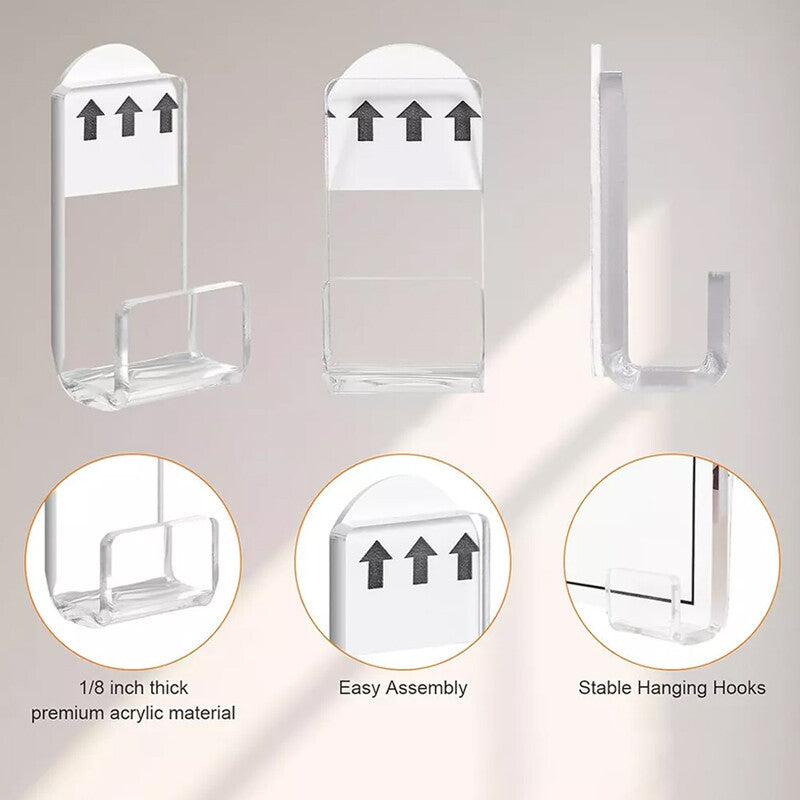 1/8 inch thick
premium acrylic material

Easy Assembly

Stable Hanging Hooks